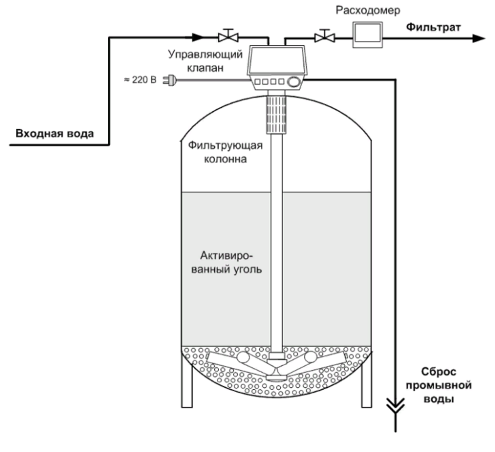 Расходомер

Фильтрат

Управляющий клапан

≈ 220 В

Входная вода

Фильтрующая колонна

Активированный уголь

Сброс промывной воды